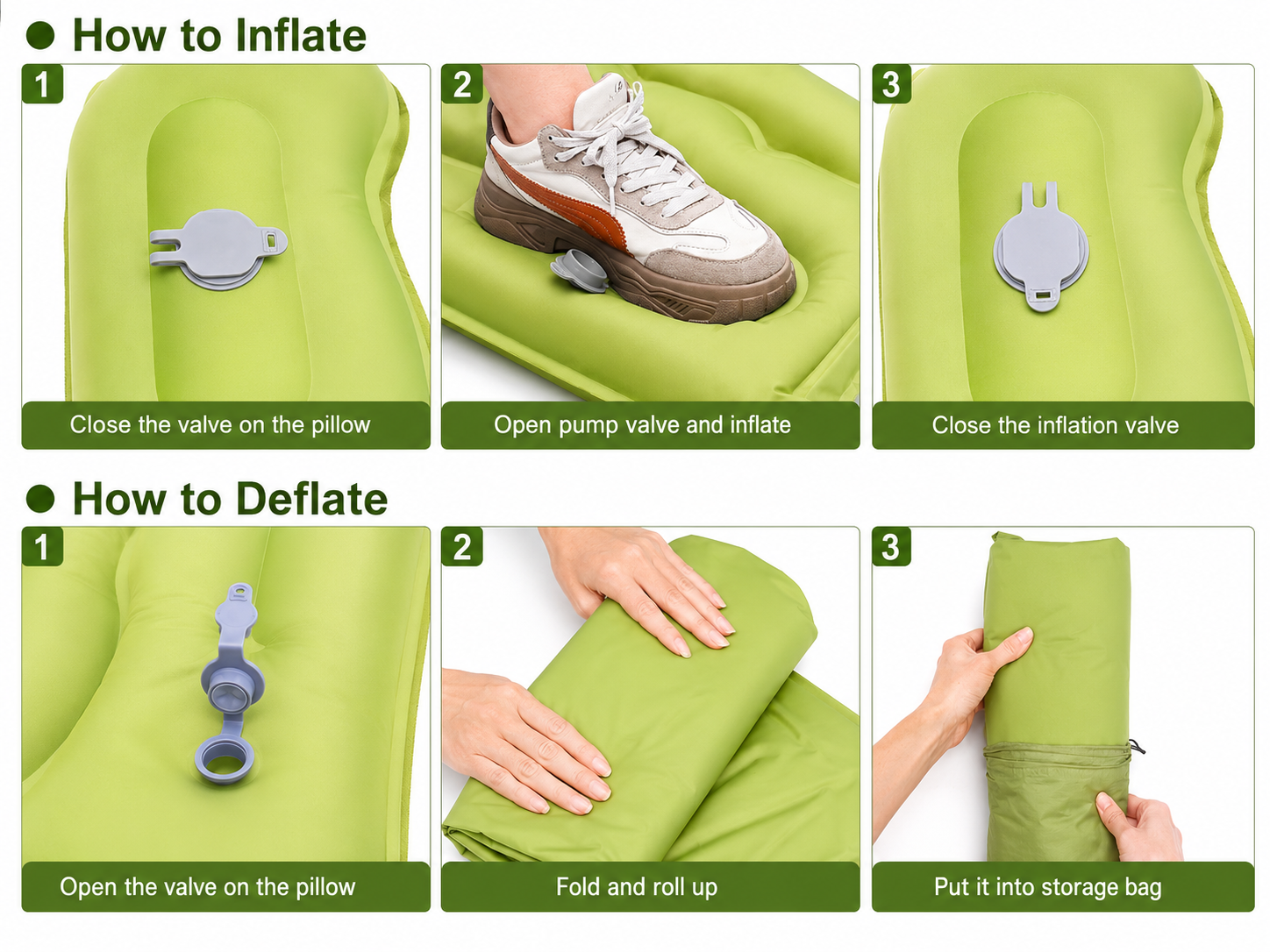 • How to Inflate

1

Close the valve on the pillow

2

Open pump valve and inflate

3

Close the inflation valve

• How to Deflate

1

Open the valve on the pillow

2

Fold and roll up

3

Put it into storage bag