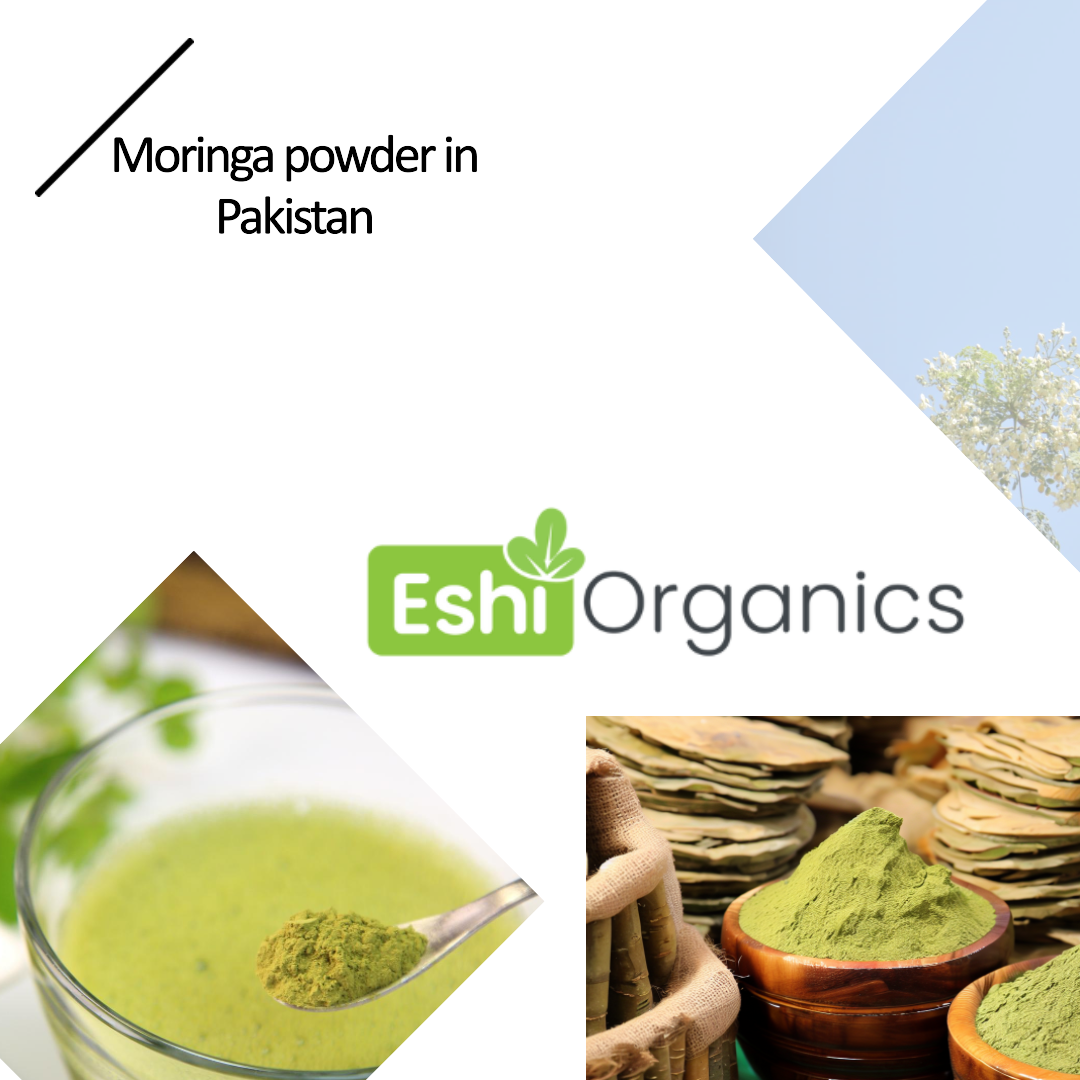 Moringa powder in Pakistan

Eshi Organics