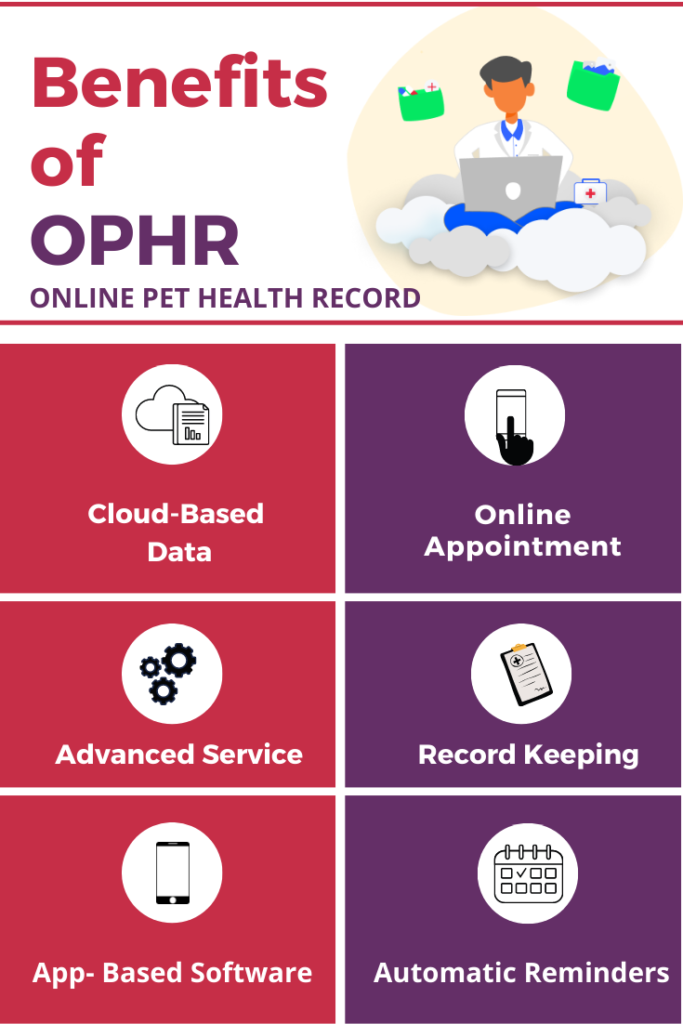 Benefits of OPHR

ONLINE PET HEALTH RECORD

Cloud-Based Data

Online Appointment

Advanced Service

Record Keeping

App- Based Software

Automatic Reminders